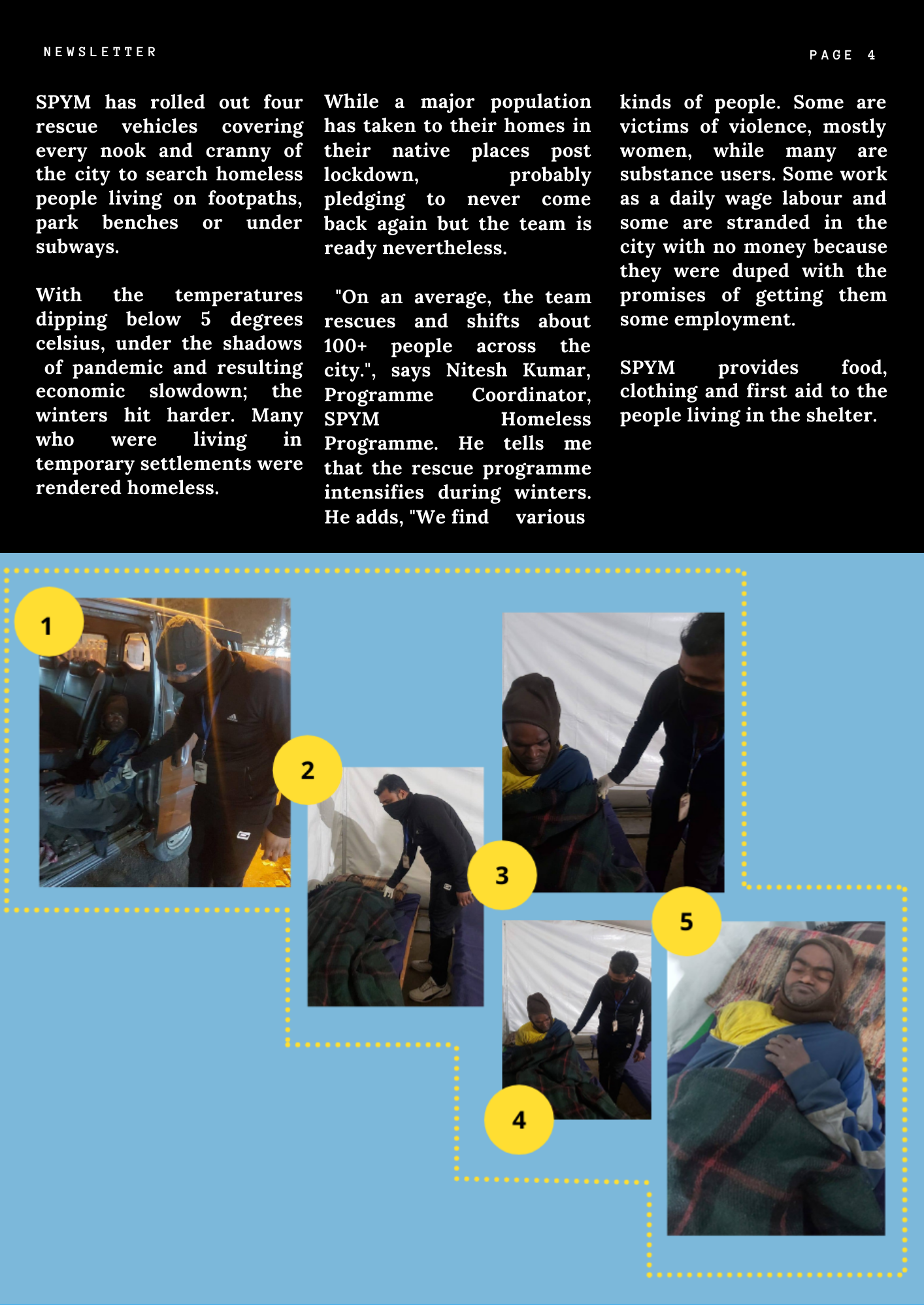 NEWSLETTER

PAGE 4

SPYM has rolled out four rescue vehicles covering every nook and cranny of the city to search homeless people living on footpaths, park benches or under subways.

With the temperatures dipping below 5 degrees celsius, under the shadows of pandemic and resulting economic slowdown; the winters hit harder. Many who were living in temporary settlements were rendered homeless.

While a major population has taken to their homes in their native places post lockdown, probably pledging to never come back again but the team is ready nevertheless.

"On an average, the team rescues and shifts about 100+ people across the city.", says Nitesh Kumar, Programme Coordinator, SPYM Homeless Programme. He tells me that the rescue programme intensifies during winters. He adds, "We find various kinds of people. Some are victims of violence, mostly women, while many are substance users. Some work as a daily wage labour and some are stranded in the city with no money because they were duped with the promises of getting them some employment.

SPYM provides food, clothing and first aid to the people living in the shelter.

1

2

3

4

5